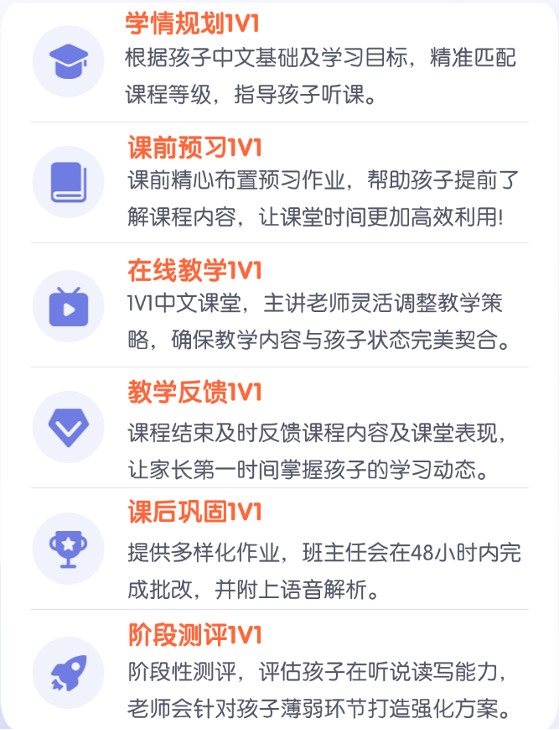 学情规划1V1
根据孩子中文基础及学习目标，精准匹配课程等级，指导孩子听课。

课前预习1V1
课前精心布置预习作业，帮助孩子提前了解课程内容，让课堂时间更加高效利用!

在线教学1V1
1V1中文课堂，主讲老师灵活调整教学策略，确保教学内容与孩子状态完美契合。

教学反馈1V1
课程结束及时反馈课程内容及课堂表现，让家长第一时间掌握孩子的学习动态。

课后巩固1V1
提供多样化作业，班主任会在48小时内完成批改，并附上语音解析。

阶段测评1V1
阶段性测评，评估孩子在听说读写能力，老师会针对孩子薄弱环节打造强化方案。