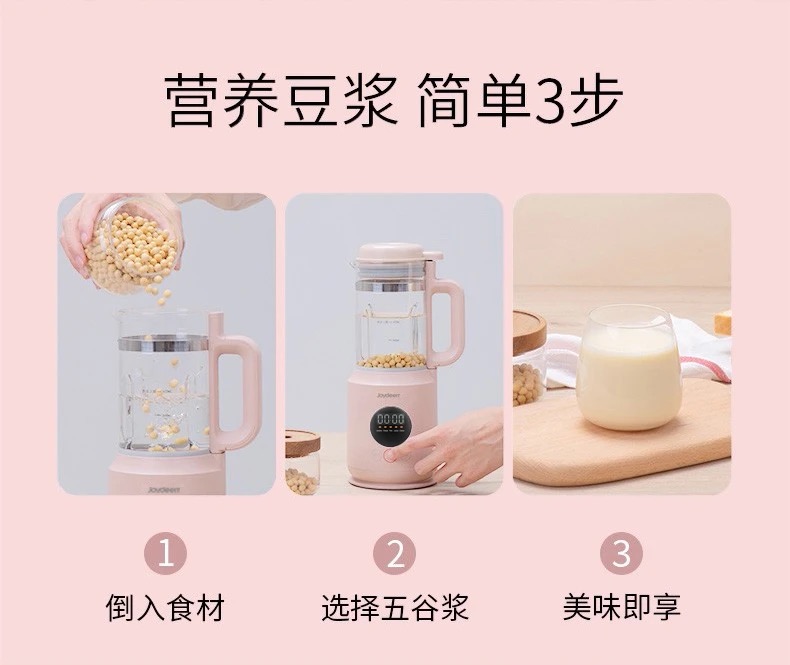 营养豆浆 简单3步

Joydeem

Joydeem

1
倒入食材

2
选择五谷浆

3
美味即享